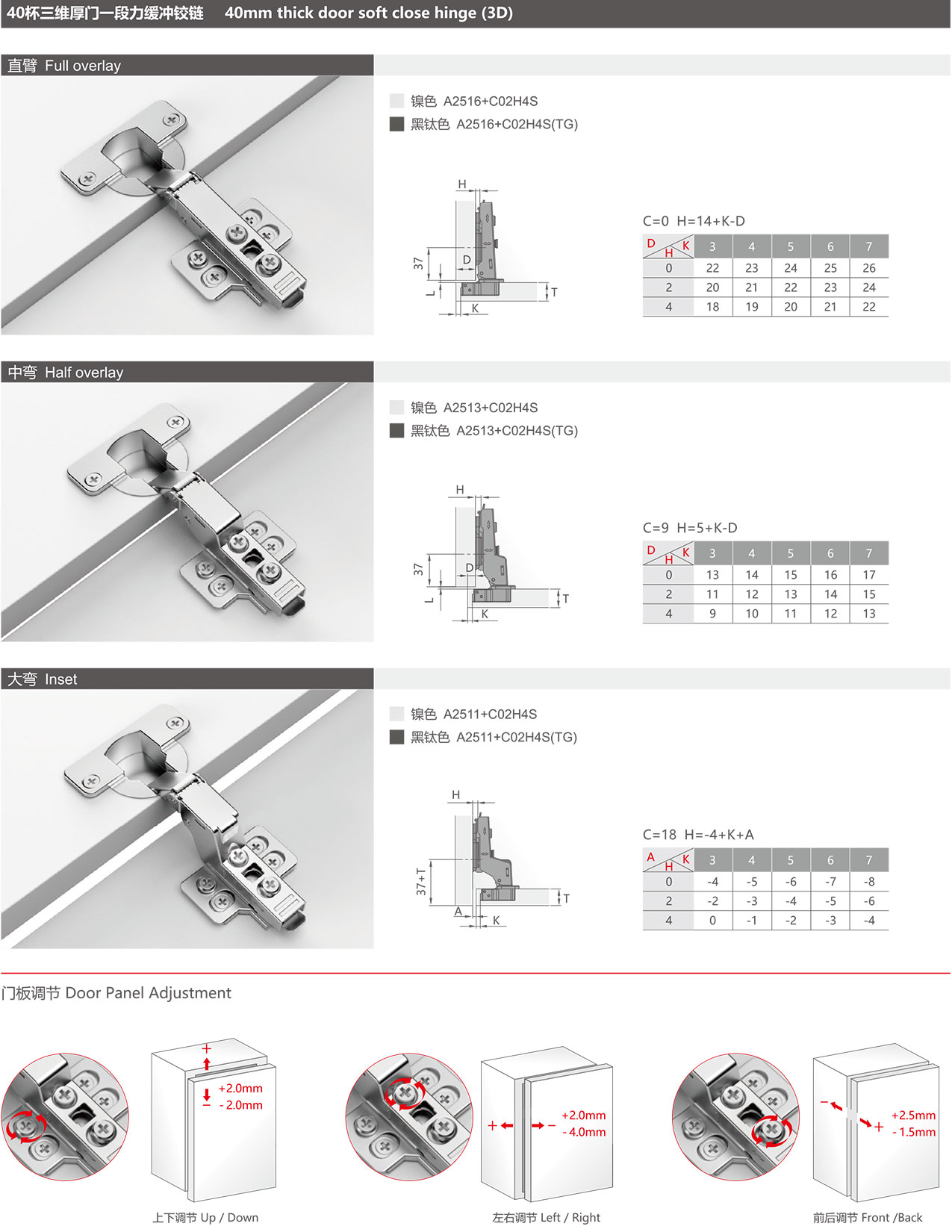 40杯三维厚门一段力缓冲铰链 40mm thick door soft close hinge (3D)

直臂 Full overlay

镍色 A2516+C02H4S
黑钛色 A2516+C02H4S(TG)

H
37
D
L
K
T

C=0 H=14+K-D

| D / H / K | 3 | 4 | 5 | 6 | 7 |
|---|---|---|---|---|---|
| 0 | 22 | 23 | 24 | 25 | 26 |
| 2 | 20 | 21 | 22 | 23 | 24 |
| 4 | 18 | 19 | 20 | 21 | 22 |

中弯 Half overlay

镍色 A2513+C02H4S
黑钛色 A2513+C02H4S(TG)

H
37
D
L
K
T

C=9 H=5+K-D

| D / H / K | 3 | 4 | 5 | 6 | 7 |
|---|---|---|---|---|---|
| 0 | 13 | 14 | 15 | 16 | 17 |
| 2 | 11 | 12 | 13 | 14 | 15 |
| 4 | 9 | 10 | 11 | 12 | 13 |

大弯 Inset

镍色 A2511+C02H4S
黑钛色 A2511+C02H4S(TG)

H
37+T
A
K
T

C=18 H=-4+K+A

| A / H / K | 3 | 4 | 5 | 6 | 7 |
|---|---|---|---|---|---|
| 0 | -4 | -5 | -6 | -7 | -8 |
| 2 | -2 | -3 | -4 | -5 | -6 |
| 4 | 0 | -1 | -2 | -3 | -4 |

门板调节 Door Panel Adjustment

+
−
+2.0mm
- 2.0mm
上下调节 Up / Down

+
−
+2.0mm
- 4.0mm
左右调节 Left / Right

−
+
+2.5mm
- 1.5mm
前后调节 Front /Back