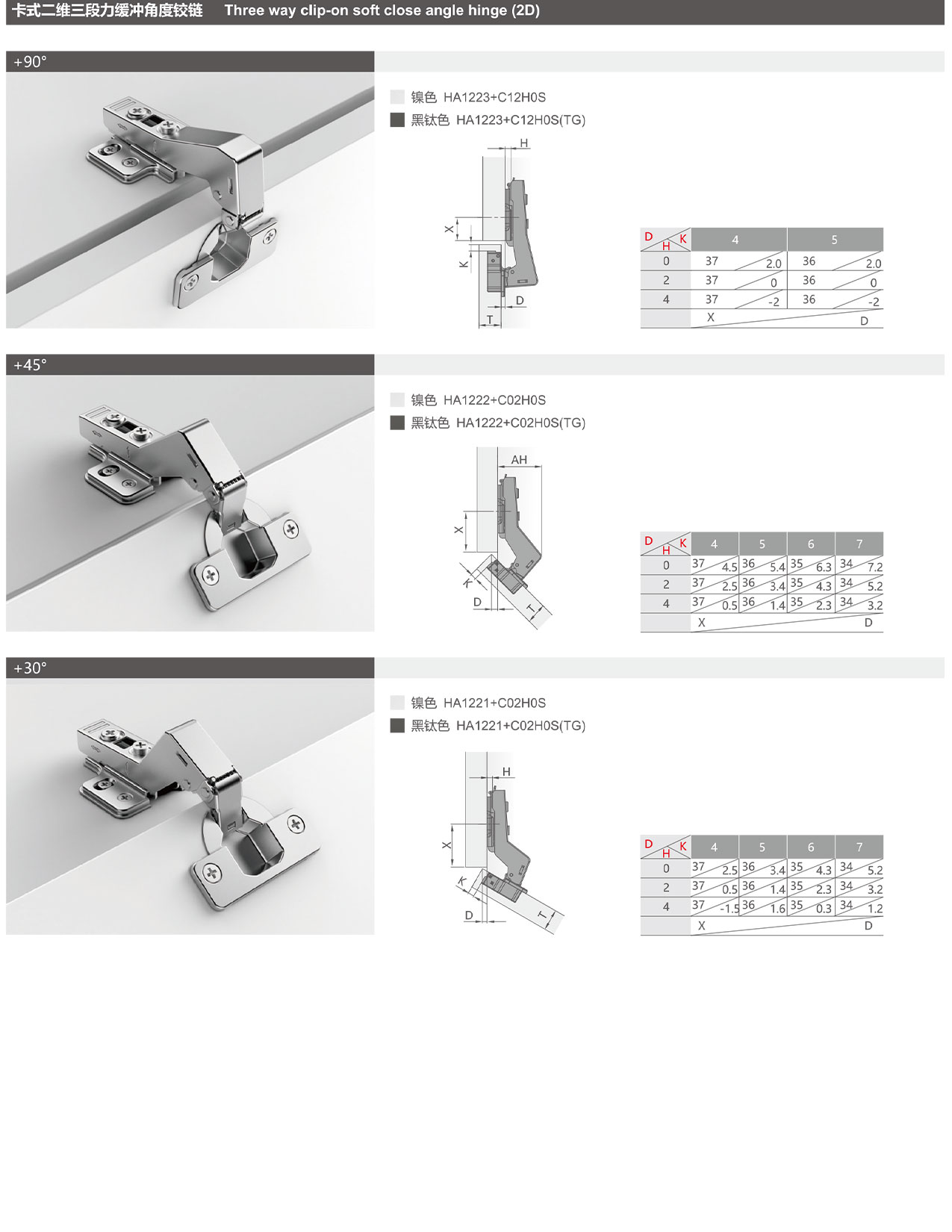 卡式二维三段力缓冲角度铰链 Three way clip-on soft close angle hinge (2D)

+90°

镍色 HA1223+C12H0S
黑钛色 HA1223+C12H0S(TG)

H
X
K
D
T

| D H K | 4 | | 5 | |
|---|---|---|---|---|
| 0 | 37 | 2.0 | 36 | 2.0 |
| 2 | 37 | 0 | 36 | 0 |
| 4 | 37 | -2 | 36 | -2 |
| | X | | | D |

+45°

镍色 HA1222+C02H0S
黑钛色 HA1222+C02H0S(TG)

AH
X
K
D
T

| D H K | 4 | | 5 | | 6 | | 7 | |
|---|---|---|---|---|---|---|---|---|
| 0 | 37 | 4.5 | 36 | 5.4 | 35 | 6.3 | 34 | 7.2 |
| 2 | 37 | 2.5 | 36 | 3.4 | 35 | 4.3 | 34 | 5.2 |
| 4 | 37 | 0.5 | 36 | 1.4 | 35 | 2.3 | 34 | 3.2 |
| | X | | | | | | | D |

+30°

镍色 HA1221+C02H0S
黑钛色 HA1221+C02H0S(TG)

H
X
K
D
T

| D H K | 4 | | 5 | | 6 | | 7 | |
|---|---|---|---|---|---|---|---|---|
| 0 | 37 | 2.5 | 36 | 3.4 | 35 | 4.3 | 34 | 5.2 |
| 2 | 37 | 0.5 | 36 | 1.4 | 35 | 2.3 | 34 | 3.2 |
| 4 | 37 | -1.5 | 36 | 1.6 | 35 | 0.3 | 34 | 1.2 |
| | X | | | | | | | D |